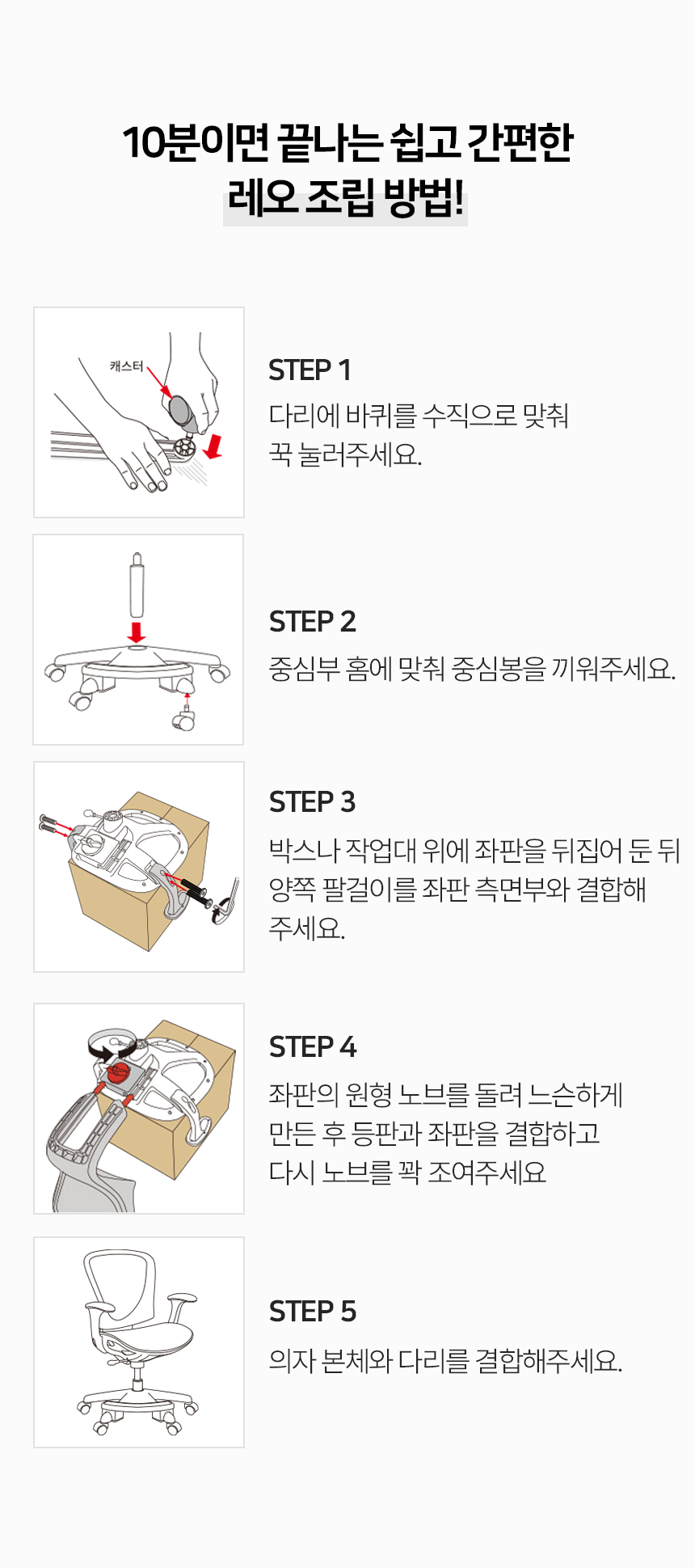 10분이면 끝나는 쉽고 간편한
레오 조립 방법!

캐스터

STEP 1
다리에 바퀴를 수직으로 맞춰
꾹 눌러주세요.

STEP 2
중심부 홈에 맞춰 중심봉을 끼워주세요.

STEP 3
박스나 작업대 위에 좌판을 뒤집어 둔 뒤
양쪽 팔걸이를 좌판 측면부와 결합해
주세요.

STEP 4
좌판의 원형 노브를 돌려 느슨하게
만든 후 등판과 좌판을 결합하고
다시 노브를 꽉 조여주세요

STEP 5
의자 본체와 다리를 결합해주세요.